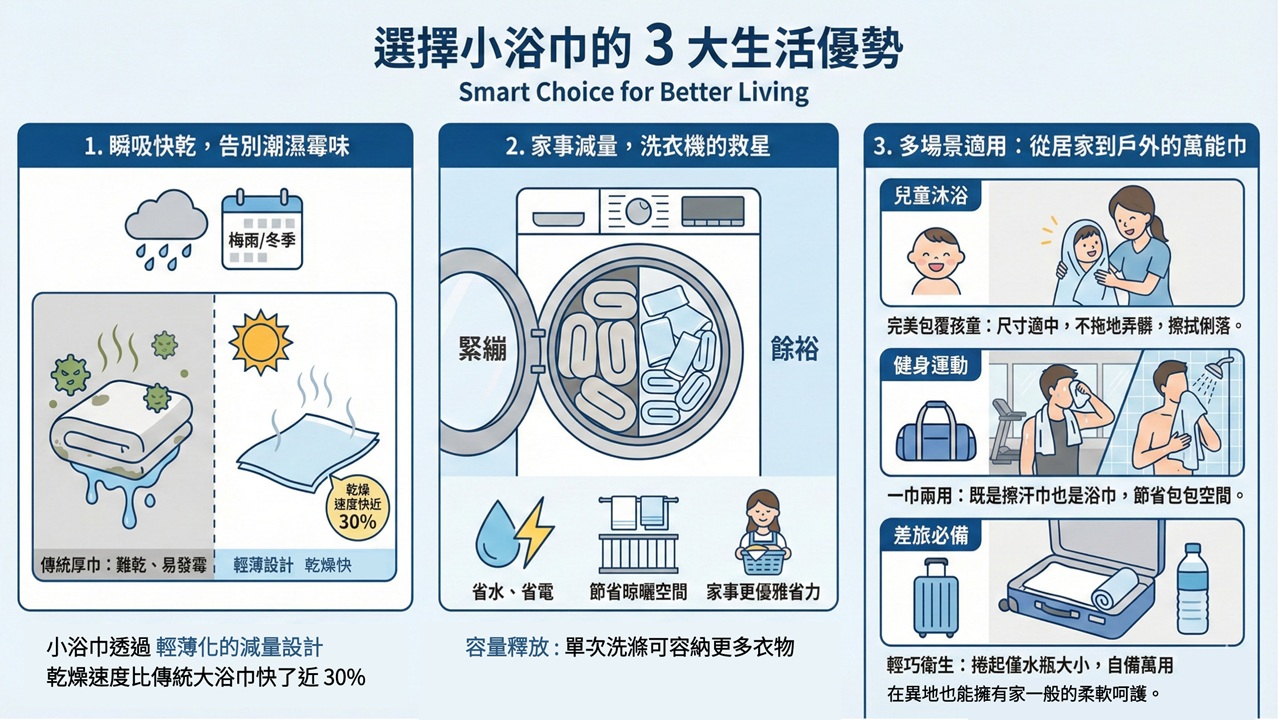 選擇小浴巾的 3 大生活優勢
Smart Choice for Better Living

1. 瞬吸快乾，告別潮濕霉味

梅雨/冬季

乾燥速度快近 30%

傳統厚巾：難乾、易發霉

輕薄設計 乾燥快

小浴巾透過 輕薄化的減量設計
乾燥速度比傳統大浴巾快了近 30%

2. 家事減量，洗衣機的救星

緊繃

餘裕

省水、省電

節省晾曬空間

家事更優雅省力

容量釋放：單次洗滌可容納更多衣物

3. 多場景適用：從居家到戶外的萬能巾

兒童沐浴

完美包覆孩童：尺寸適中，不拖地弄髒，擦拭俐落。

健身運動

一巾兩用：既是擦汗巾也是浴巾，節省包包空間。

差旅必備

輕巧衛生：捲起僅水瓶大小，自備萬用
在異地也能擁有家一般的柔軟呵護。